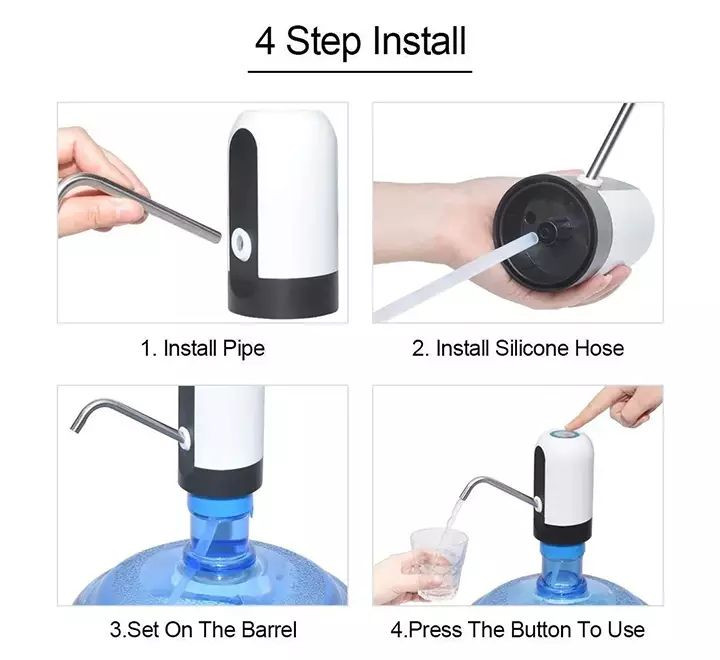 4 Step Install

1. Install Pipe

2. Install Silicone Hose

3.Set On The Barrel

4.Press The Button To Use